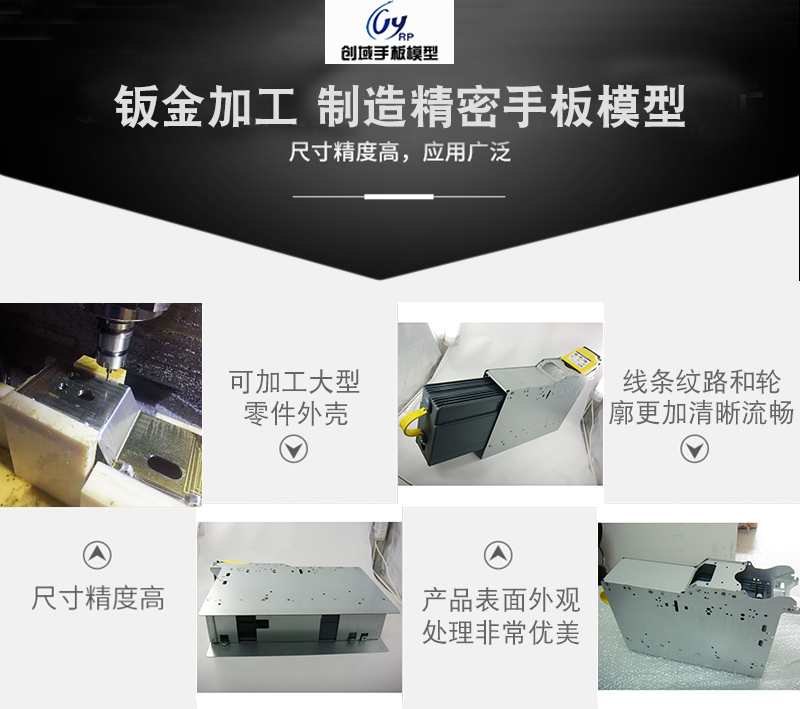 CY RP
创域手板模型

钣金加工 制造精密手板模型

尺寸精度高，应用广泛

可加工大型零件外壳

线条纹路和轮廓更加清晰流畅

尺寸精度高

产品表面外观处理非常优美